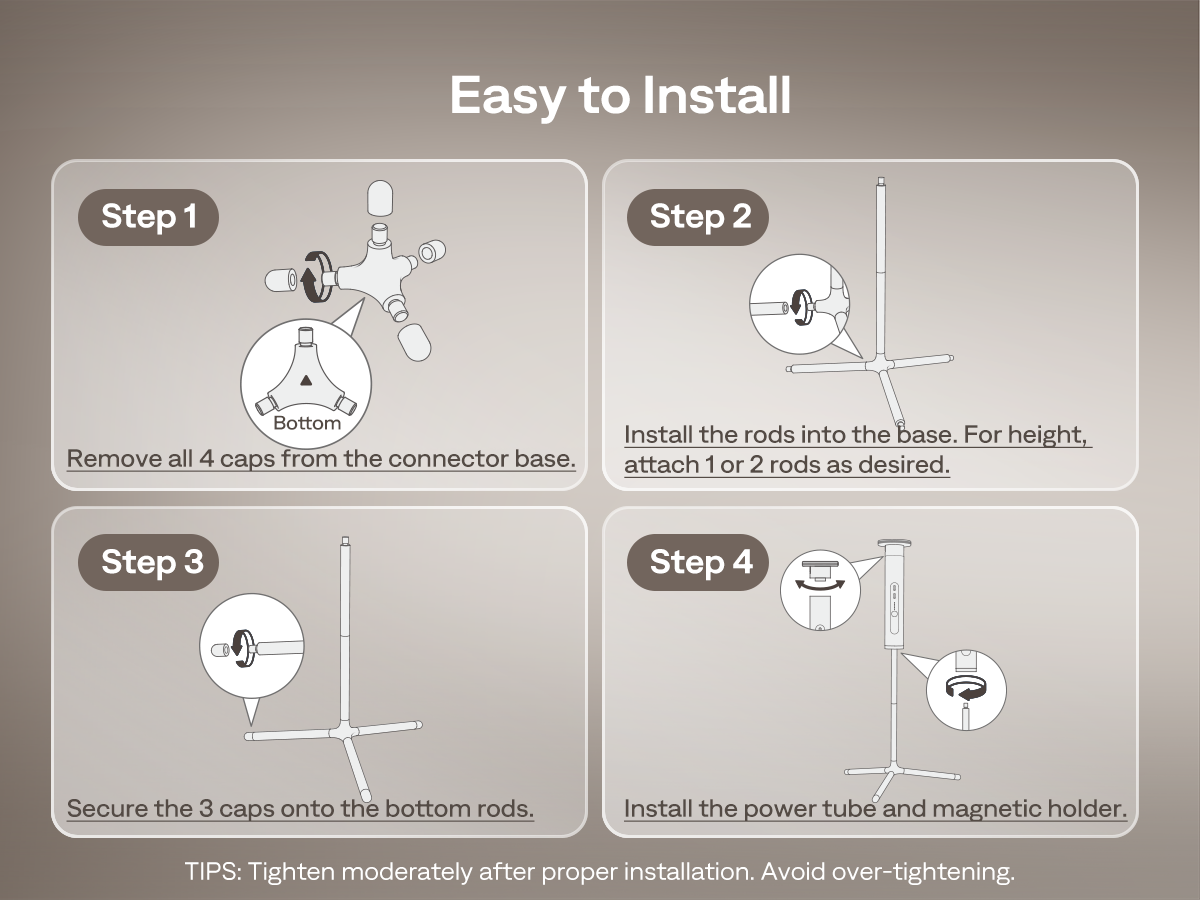 Easy to Install

Step 1

Bottom

Remove all 4 caps from the connector base.

Step 2

Install the rods into the base. For height, attach 1 or 2 rods as desired.

Step 3

Secure the 3 caps onto the bottom rods.

Step 4

Install the power tube and magnetic holder.

TIPS: Tighten moderately after proper installation. Avoid over-tightening.